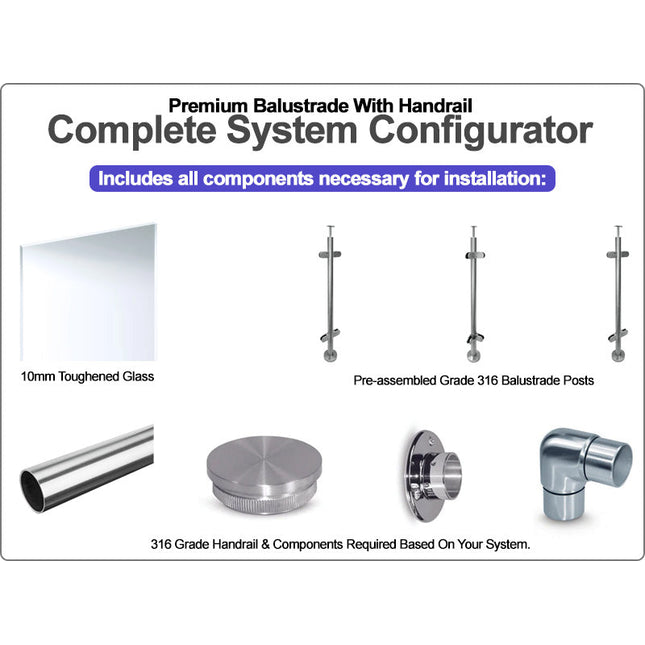 Premium Balustrade With Handrail
Complete System Configurator

Includes all components necessary for installation:

10mm Toughened Glass

Pre-assembled Grade 316 Balustrade Posts

316 Grade Handrail & Components Required Based On Your System.